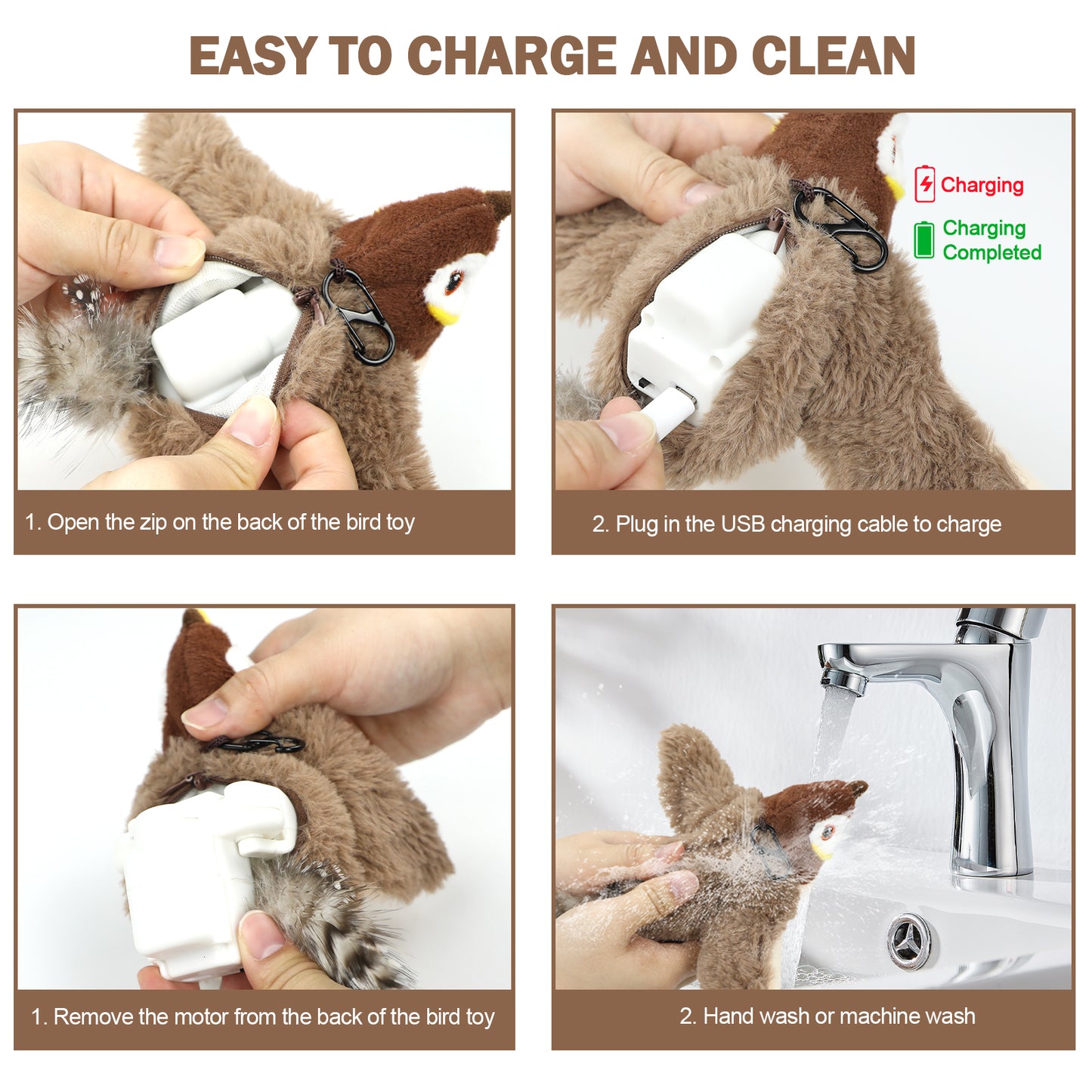 EASY TO CHARGE AND CLEAN

Charging

Charging Completed

1. Open the zip on the back of the bird toy

2. Plug in the USB charging cable to charge

1. Remove the motor from the back of the bird toy

2. Hand wash or machine wash